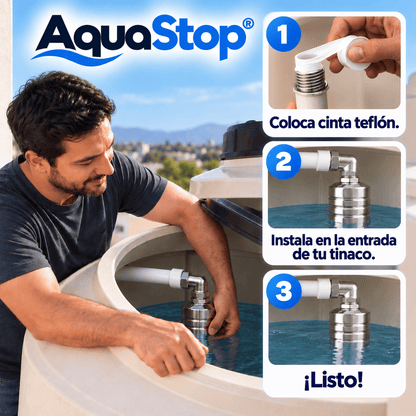 AquaStop®

1
Coloca cinta teflón.

2
Instala en la entrada de tu tinaco.

3
¡Listo!