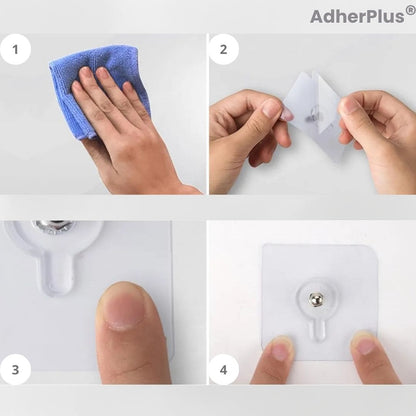 AdherPlus®

1

2

3

4