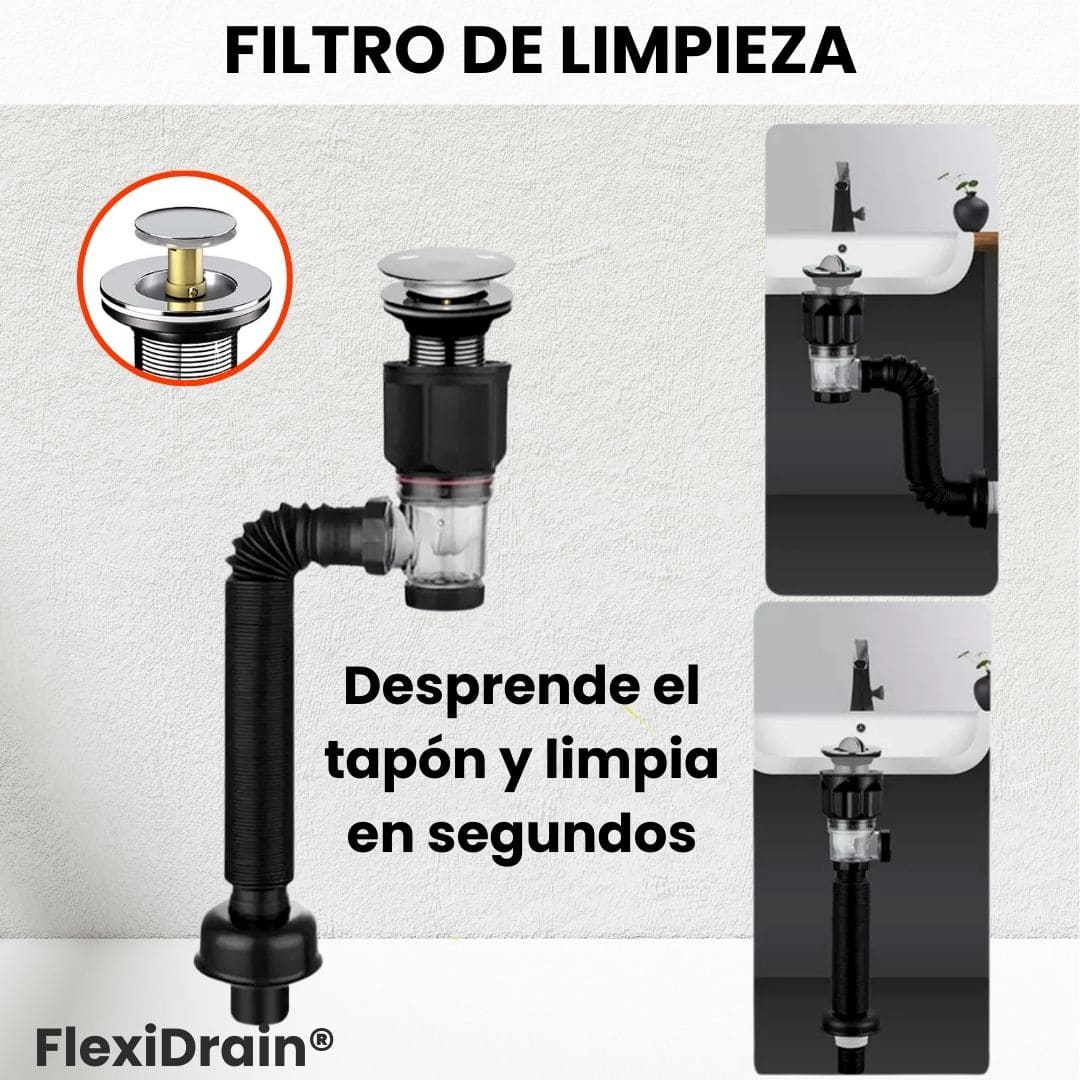 FILTRO DE LIMPIEZA

Desprende el tapón y limpia en segundos

FlexiDrain®