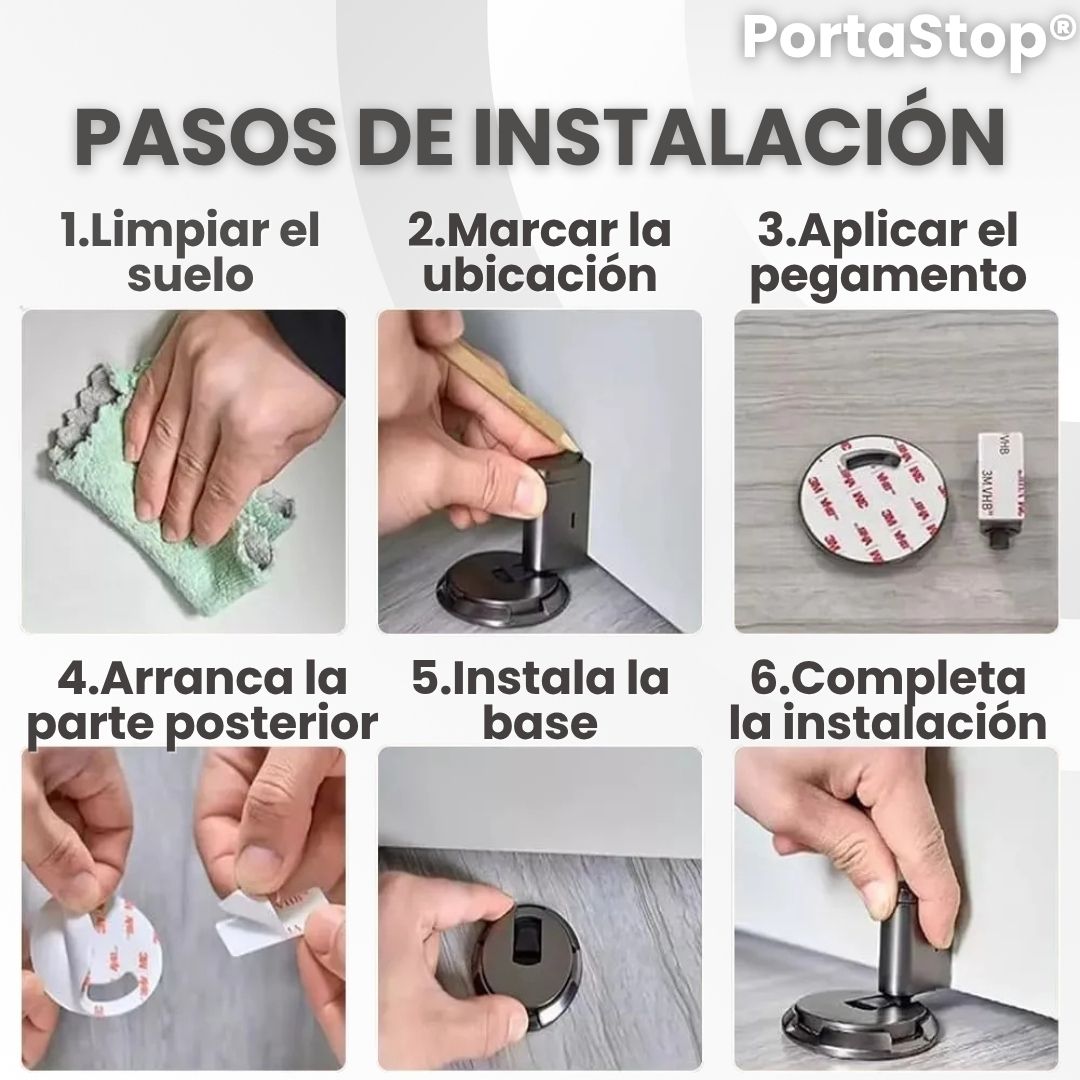 PortaStop®

PASOS DE INSTALACIÓN

1.Limpiar el suelo

2.Marcar la ubicación

3.Aplicar el pegamento

3M VHB

4.Arranca la parte posterior

5.Instala la base

6.Completa la instalación