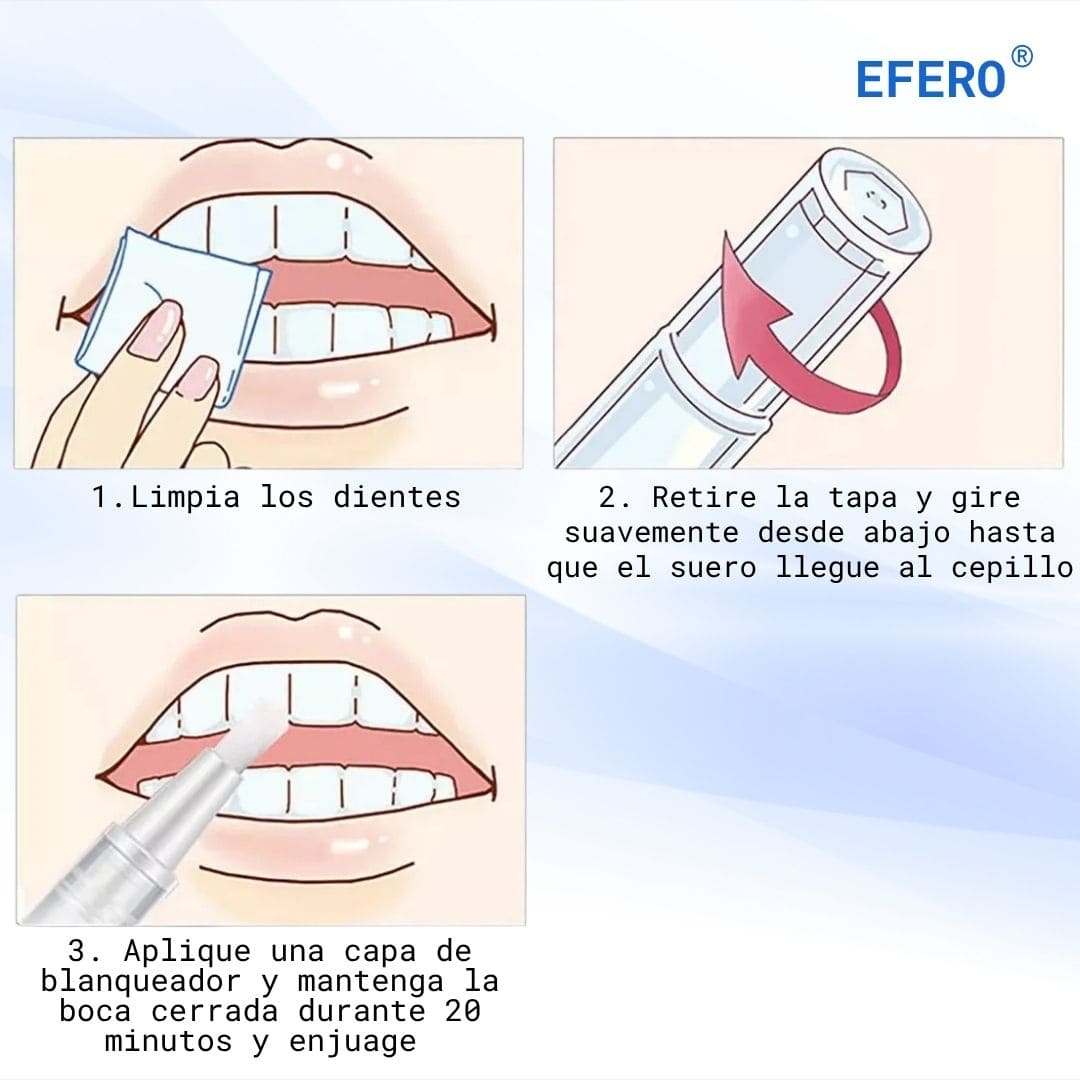 EFERO®

1.Limpia los dientes

2. Retire la tapa y gire suavemente desde abajo hasta que el suero llegue al cepillo

3. Aplique una capa de blanqueador y mantenga la boca cerrada durante 20 minutos y enjuage