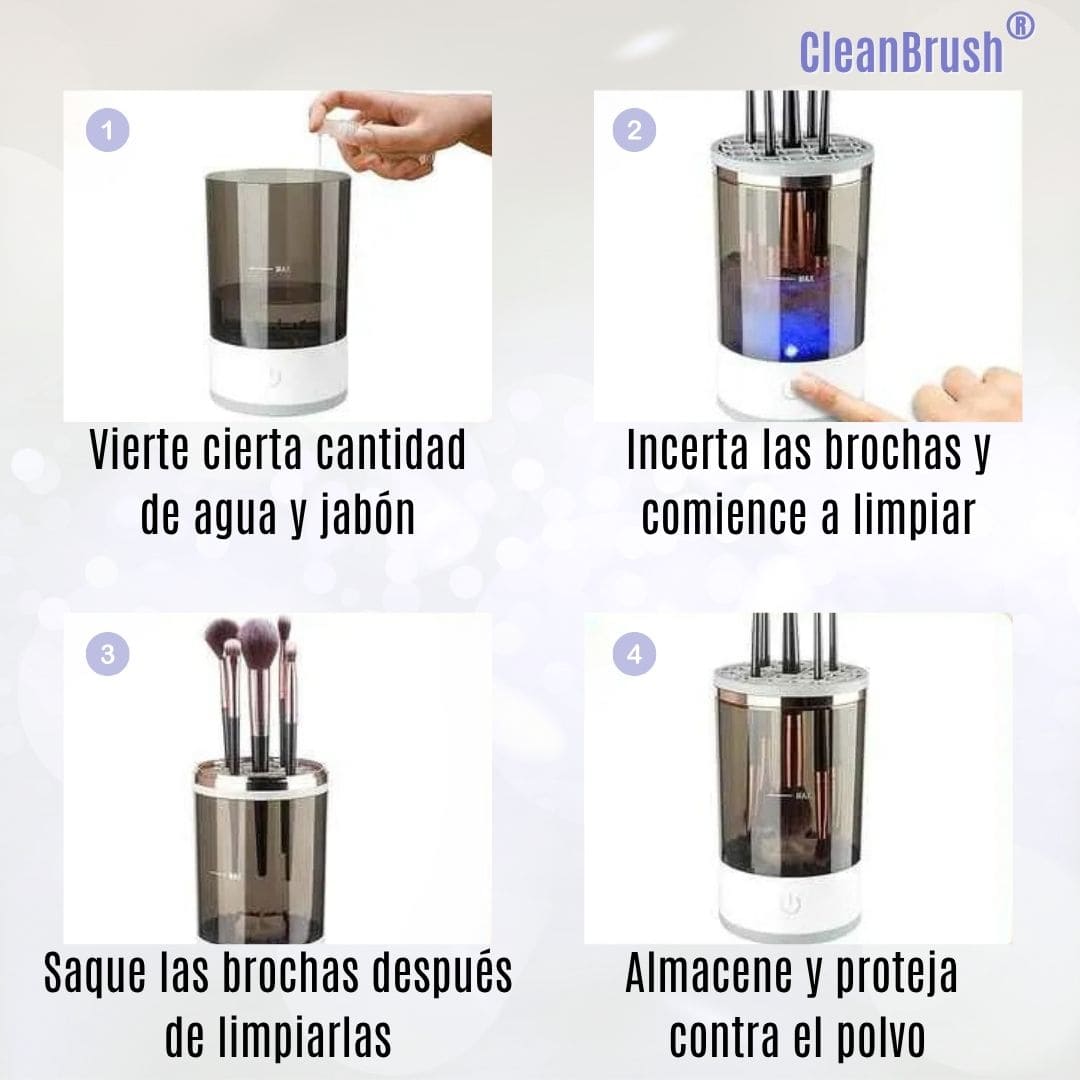 CleanBrush®

1

MAX

Vierte cierta cantidad de agua y jabón

2

MAX

Incerta las brochas y comience a limpiar

3

MAX

Saque las brochas después de limpiarlas

4

MAX

Almacene y proteja contra el polvo