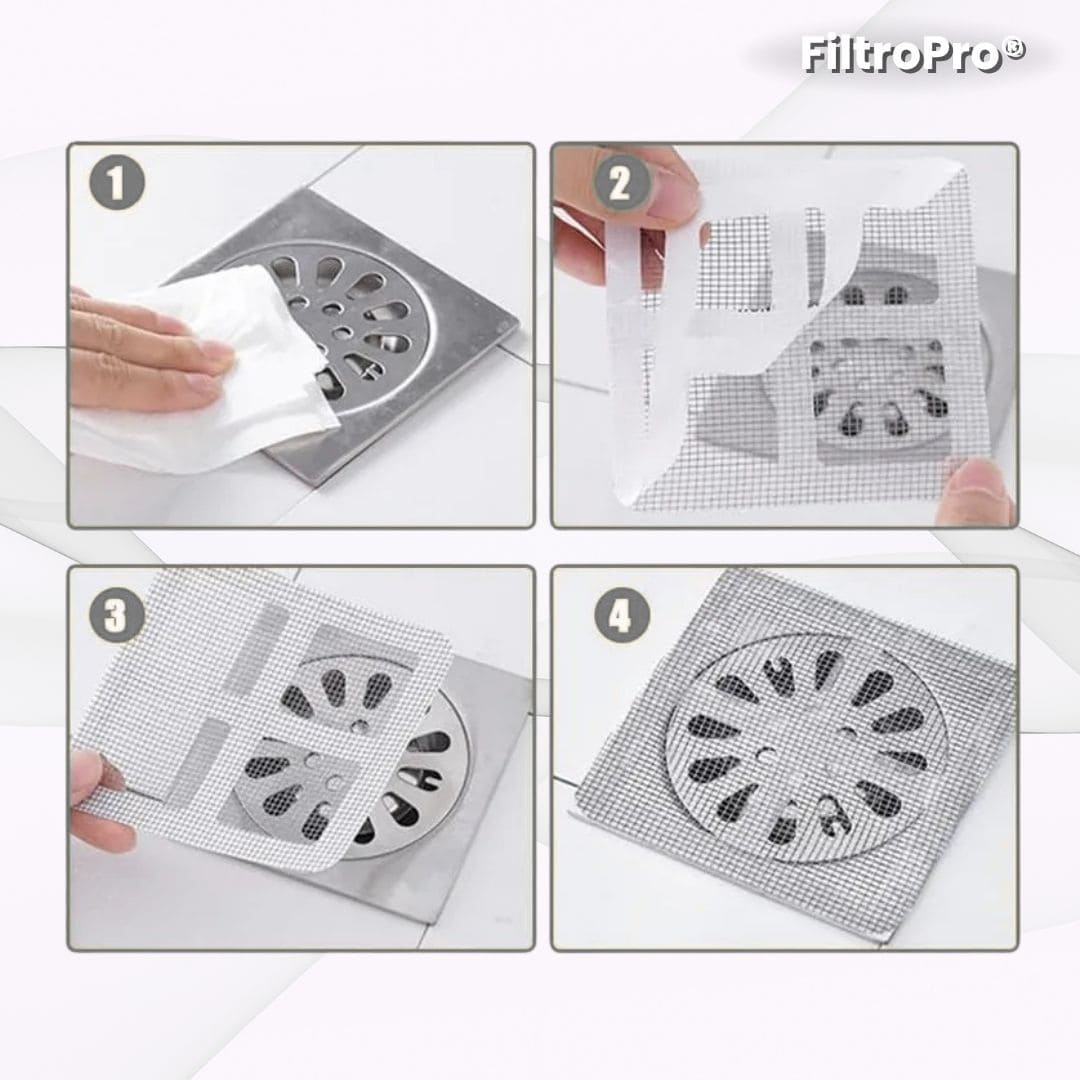 FiltroPro®

1

2

3

4